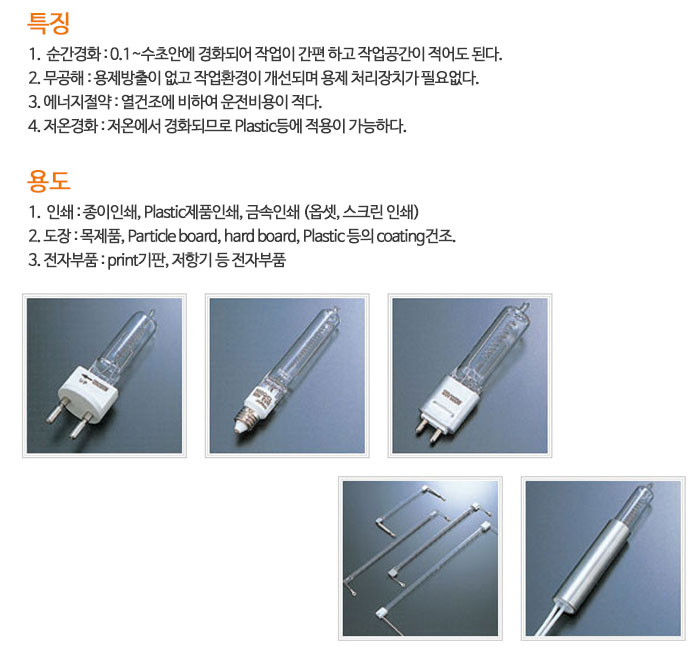 특징

1. 순간경화 : 0.1 ~수초안에 경화되어 작업이 간편 하고 작업공간이 적어도 된다.
2. 무공해 : 용제방출이 없고 작업환경이 개선되며 용제 처리장치가 필요없다.
3. 에너지절약 : 열건조에 비하여 운전비용이 적다.
4. 저온경화 : 저온에서 경화되므로 Plastic등에 적용이 가능하다.

용도

1. 인쇄 : 종이인쇄, Plastic제품인쇄, 금속인쇄 (옵셋, 스크린 인쇄)
2. 도장 : 목제품, Particle board, hard board, Plastic 등의 coating건조.
3. 전자부품 : print기판, 저항기 등 전자부품